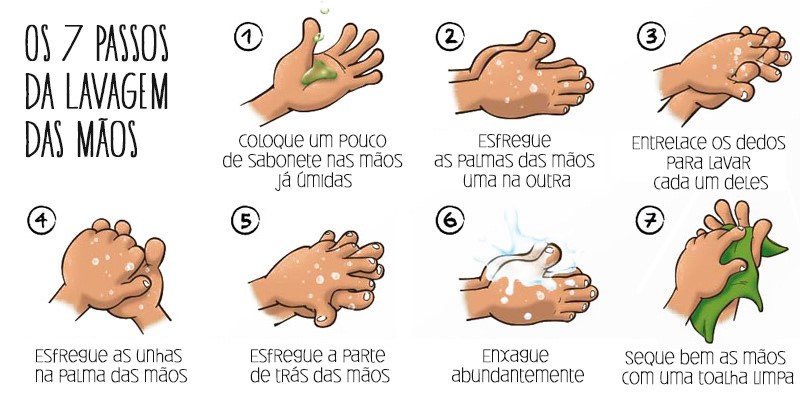 OS 7 PASSOS DA LAVAGEM DAS MÃOS

1
Coloque um pouco de sabonete nas mãos já úmidas

2
Esfregue as palmas das mãos uma na outra

3
Entrelace os dedos para lavar cada um deles

4
Esfregue as unhas na palma das mãos

5
Esfregue a parte de trás das mãos

6
Enxague abundantemente

7
Seque bem as mãos com uma toalha limpa